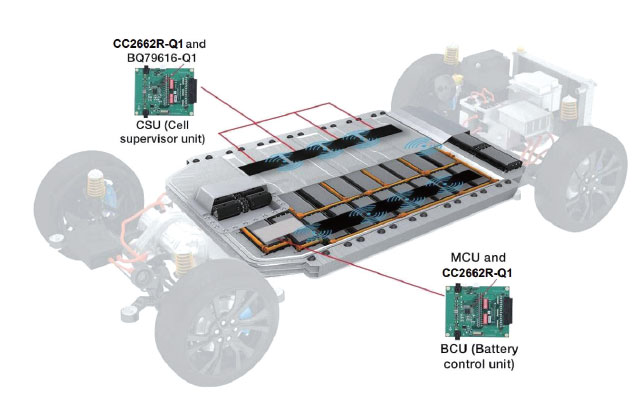 CC2662R-Q1 and BQ79616-Q1

CSU (Cell supervisor unit)

MCU and CC2662R-Q1

BCU (Battery control unit)