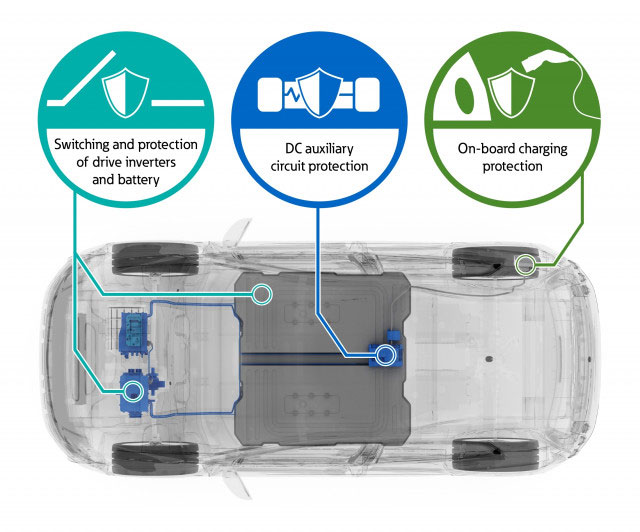 Switching and protection of drive inverters and battery

DC auxiliary circuit protection

On-board charging protection