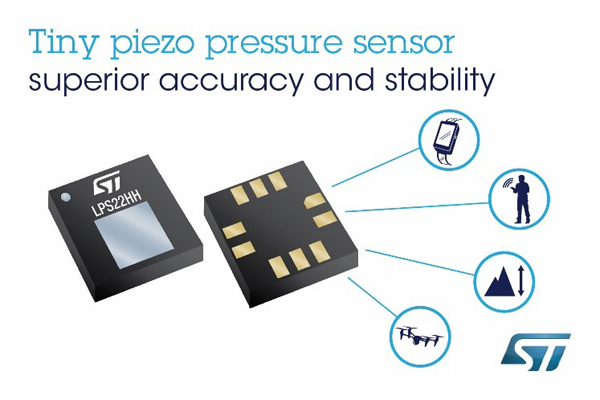 Tiny piezo pressure sensor
superior accuracy and stability

ST
LPS22HH

ST