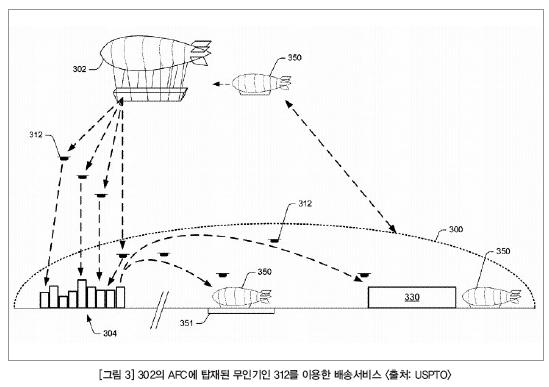 302

350

312

312

300

350

350

330

351

304

[그림 3] 302의 AFC에 탑재된 무인기인 312를 이용한 배송서비스 〈출처: USPTO〉