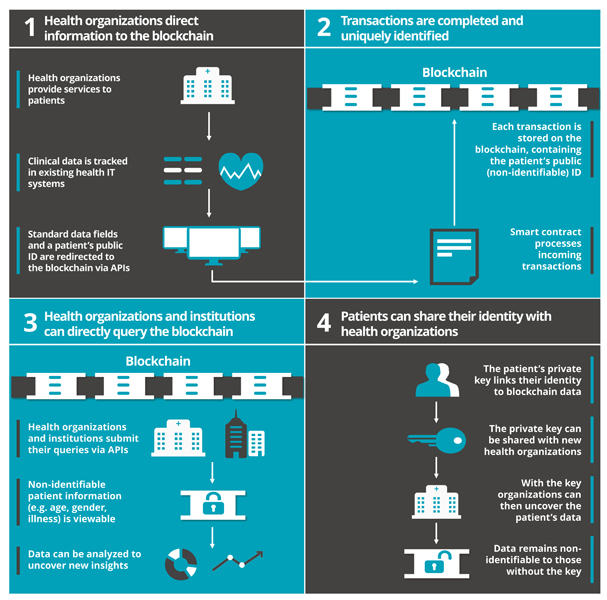 1 Health organizations direct information to the blockchain

Health organizations provide services to patients

Clinical data is tracked in existing health IT systems

Standard data fields and a patient's public ID are redirected to the blockchain via APIs

2 Transactions are completed and uniquely identified

Blockchain

Each transaction is stored on the blockchain, containing the patient's public (non-identifiable) ID

Smart contract processes incoming transactions

3 Health organizations and institutions can directly query the blockchain

Blockchain

Health organizations and institutions submit their queries via APIs

Non-identifiable patient information (e.g. age, gender, illness) is viewable

Data can be analyzed to uncover new insights

4 Patients can share their identity with health organizations

The patient's private key links their identity to blockchain data

The private key can be shared with new health organizations

With the key organizations can then uncover the patient's data

Data remains non-identifiable to those without the key